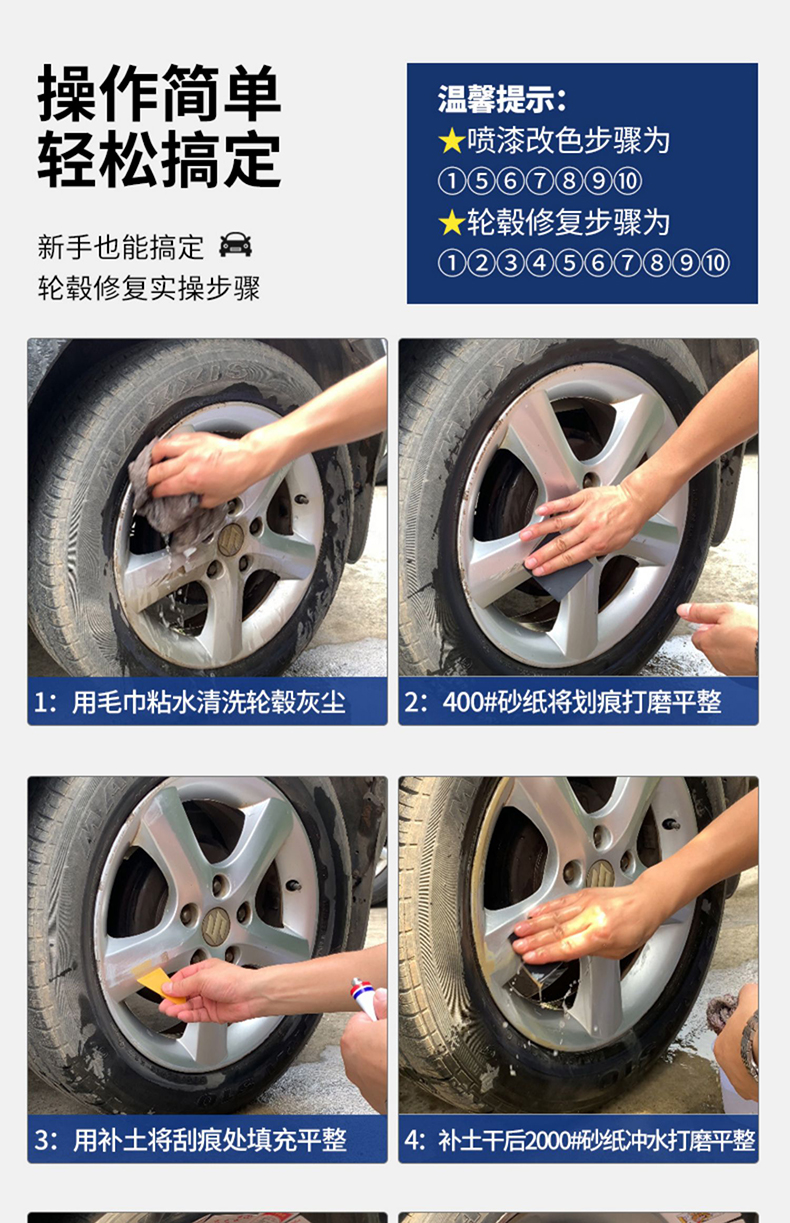 操作简单
轻松搞定

新手也能搞定
轮毂修复实操步骤

温馨提示:
★喷漆改色步骤为
①⑤⑥⑦⑧⑨⑩
★轮毂修复步骤为
①②③④⑤⑥⑦⑧⑨⑩

1：用毛巾粘水清洗轮毂灰尘

2：400#砂纸将划痕打磨平整

3：用补土将刮痕处填充平整

4：补土干后2000#砂纸冲水打磨平整